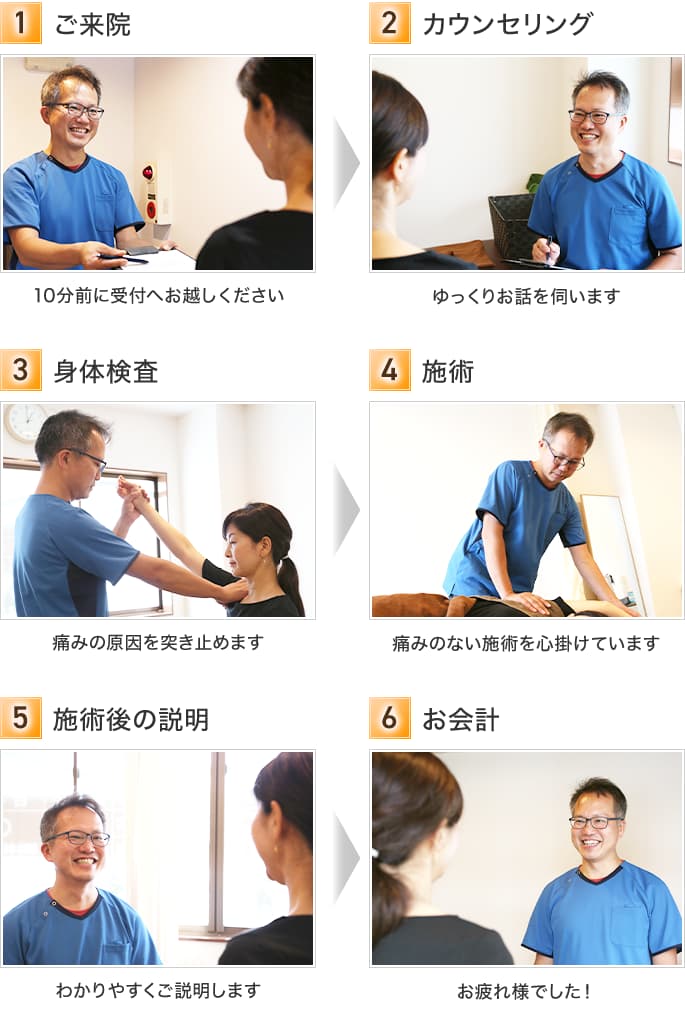 1 ご来院

10分前に受付へお越しください

2 カウンセリング

ゆっくりお話を伺います

3 身体検査

痛みの原因を突き止めます

4 施術

痛みのない施術を心掛けています

5 施術後の説明

わかりやすくご説明します

6 お会計

お疲れ様でした！